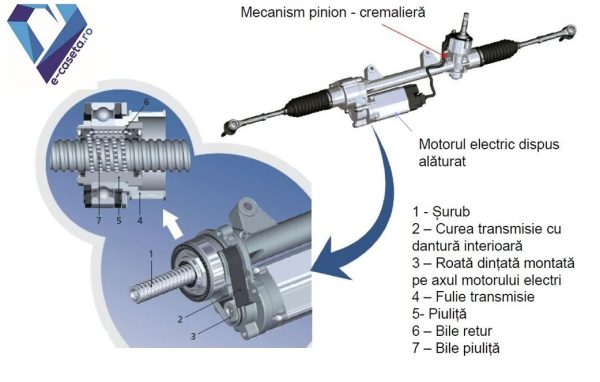 e-caseta.ro

Mecanism pinion - cremalieră

Motorul electric dispus alăturat

6

7 5 4

1

2

3

1 - Șurub
2 – Curea transmisie cu dantură interioară
3 – Roată dințată montată pe axul motorului electri
4 – Fulie transmisie
5- Piuliță
6 – Bile retur
7 – Bile piuliță